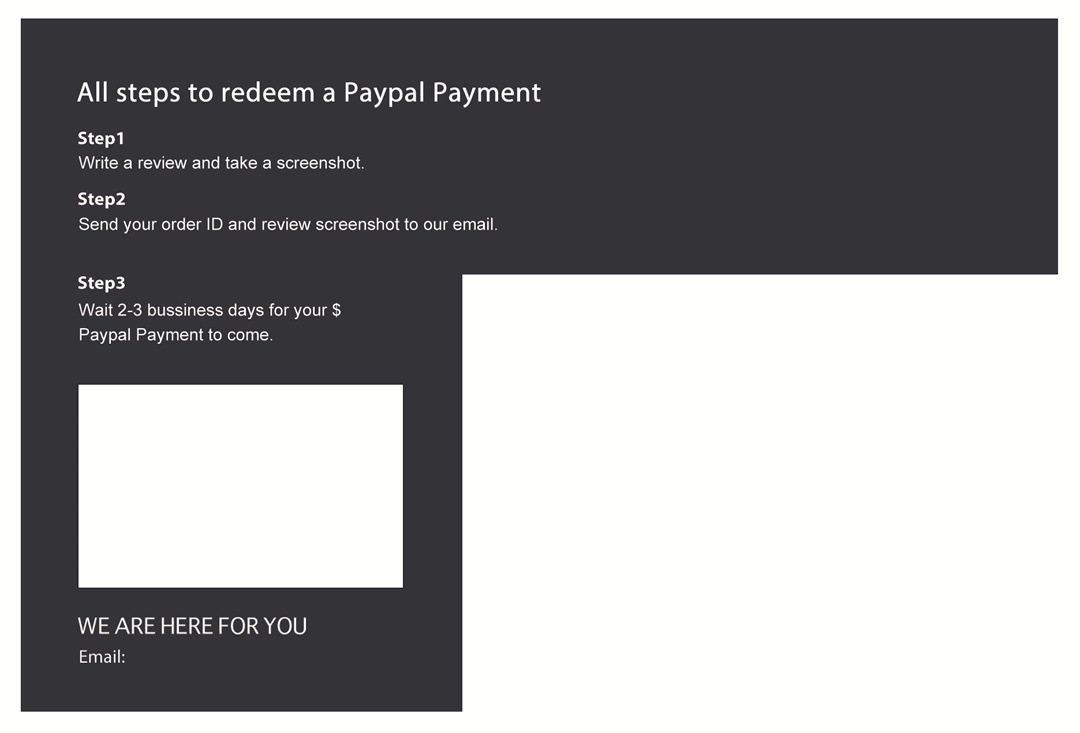 All steps to redeem a Paypal Payment

Step1
Write a review and take a screenshot.

Step2
Send your order ID and review screenshot to our email.

Step3
Wait 2-3 bussiness days for your $ Paypal Payment to come.

WE ARE HERE FOR YOU
Email: